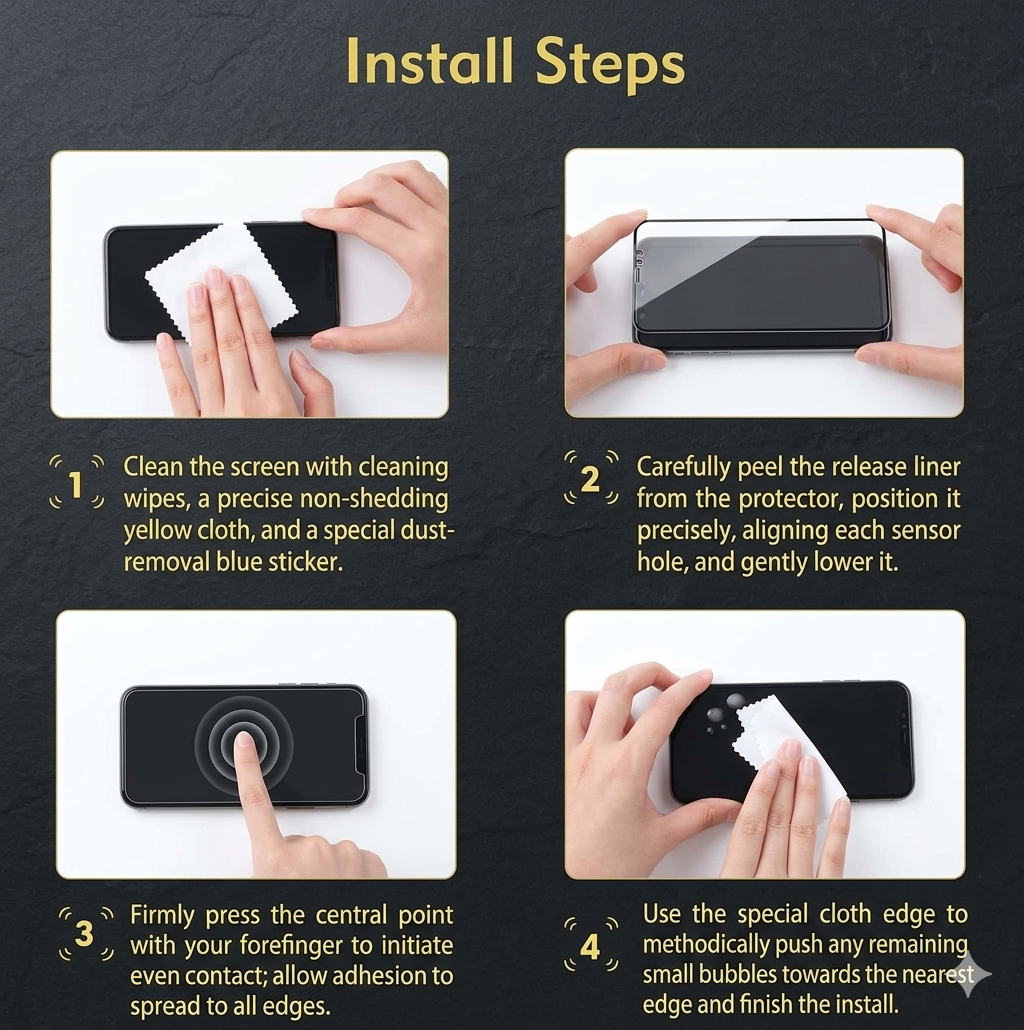 Install Steps

1 Clean the screen with cleaning wipes, a precise non-shedding yellow cloth, and a special dust-removal blue sticker.

2 Carefully peel the release liner from the protector, position it precisely, aligning each sensor hole, and gently lower it.

3 Firmly press the central point with your forefinger to initiate even contact; allow adhesion to spread to all edges.

4 Use the special cloth edge to methodically push any remaining small bubbles towards the nearest edge and finish the install.